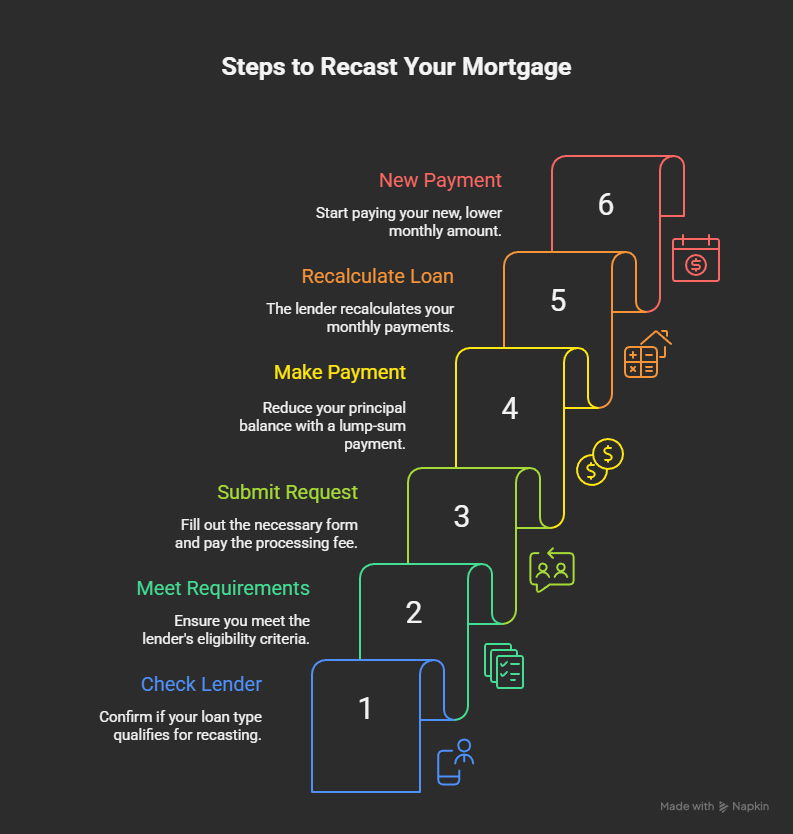 Steps to Recast Your Mortgage

New Payment

Start paying your new, lower monthly amount.

6

Recalculate Loan

The lender recalculates your monthly payments.

5

Make Payment

Reduce your principal balance with a lump-sum payment.

4

Submit Request

Fill out the necessary form and pay the processing fee.

3

Meet Requirements

Ensure you meet the lender's eligibility criteria.

2

Check Lender

Confirm if your loan type qualifies for recasting.

1

Made with Napkin